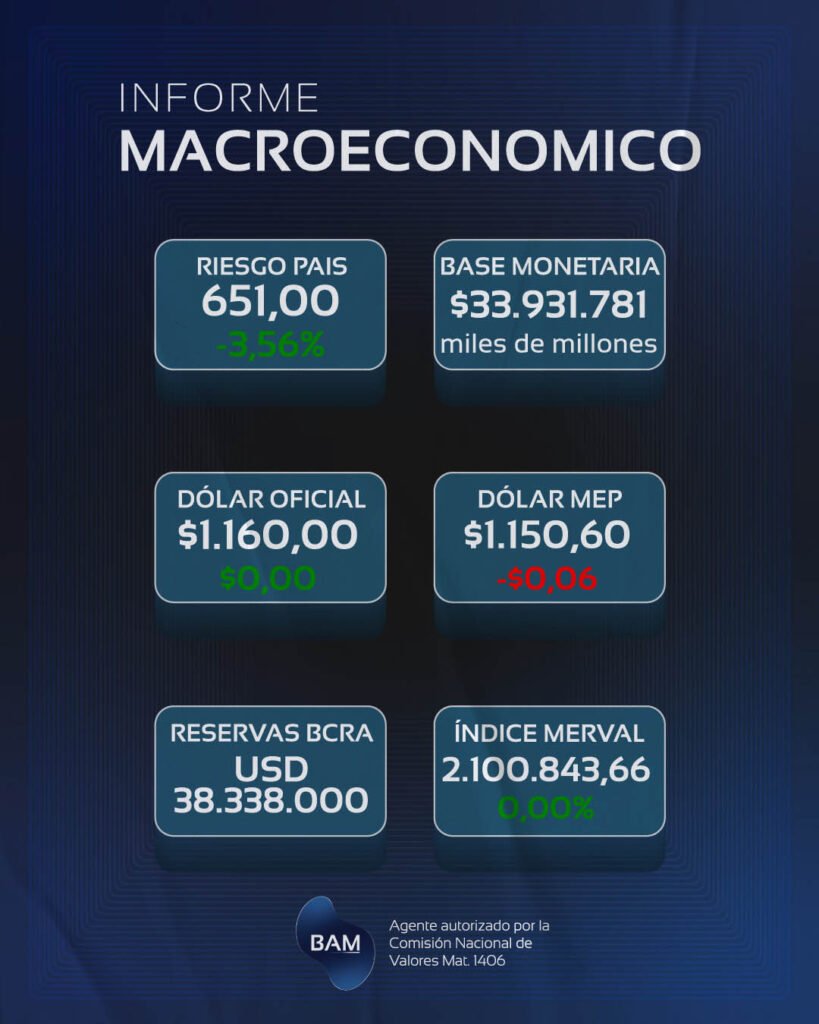 INFORME
MACROECONOMICO

RIESGO PAIS
651,00
-3,56%

BASE MONETARIA
$33.931.781
miles de millones

DÓLAR OFICIAL
$1.160,00
$0,00

DÓLAR MEP
$1.150,60
-$0,06

RESERVAS BCRA
USD
38.338.000

ÍNDICE MERVAL
2.100.843,66
0,00%

BAM

Agente autorizado por la
Comisión Nacional de
Valores Mat. 1406