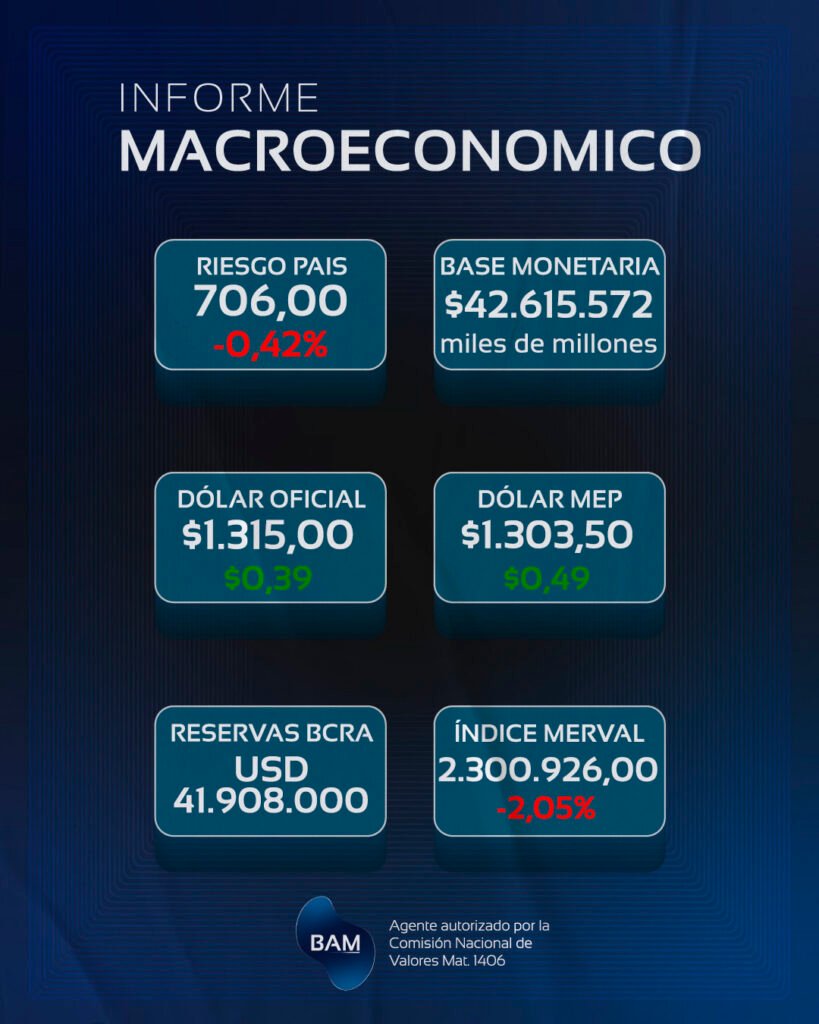 INFORME
MACROECONOMICO

RIESGO PAIS
706,00
-0,42%

BASE MONETARIA
$42.615.572
miles de millones

DÓLAR OFICIAL
$1.315,00
$0,39

DÓLAR MEP
$1.303,50
$0,49

RESERVAS BCRA
USD
41.908.000

ÍNDICE MERVAL
2.300.926,00
-2,05%

BAM

Agente autorizado por la Comisión Nacional de Valores Mat. 1406